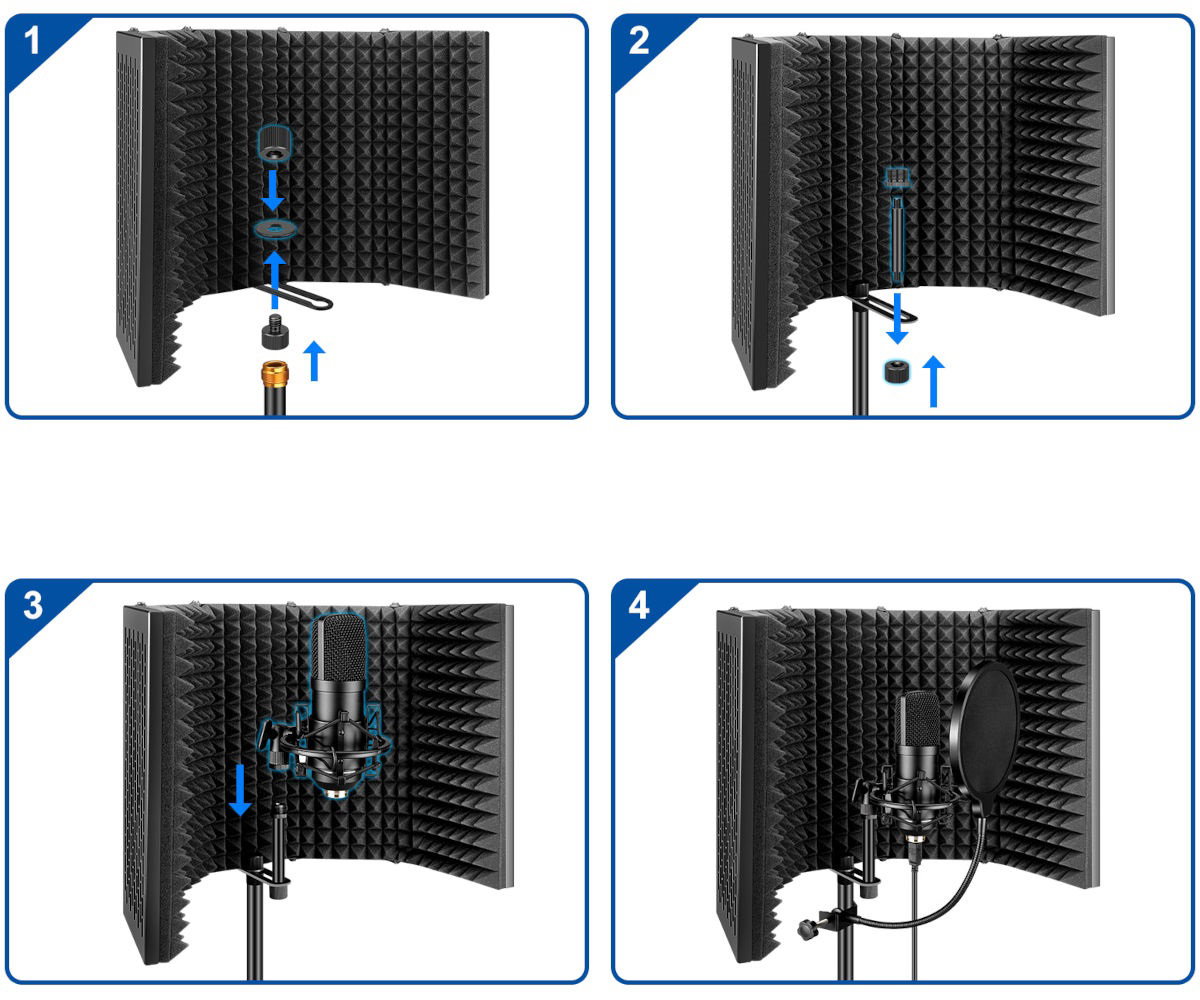 1

2

3

4