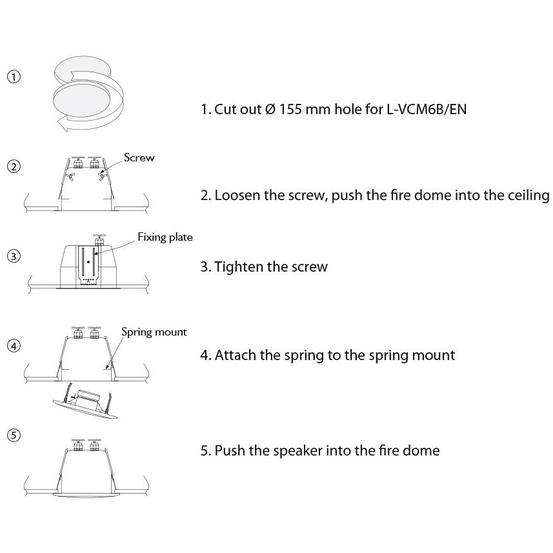 ①

1. Cut out Ø 155 mm hole for L-VCM6B/EN

②

Screw

2. Loosen the screw, push the fire dome into the ceiling

③

Fixing plate

3. Tighten the screw

④

Spring mount

4. Attach the spring to the spring mount

⑤

5. Push the speaker into the fire dome